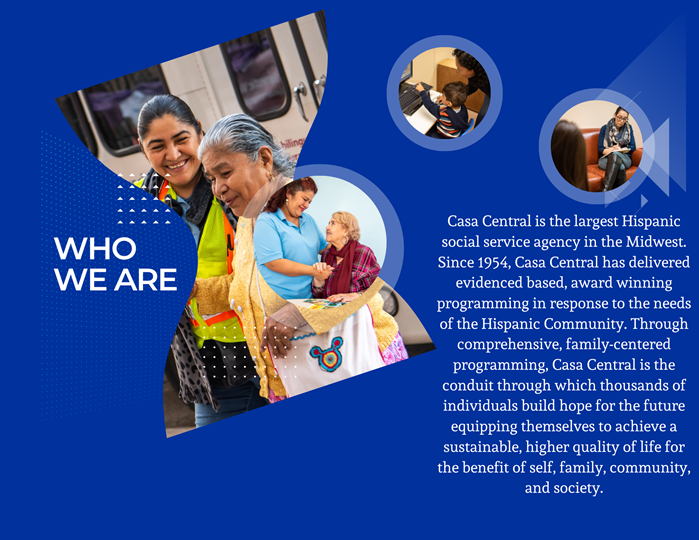 WHO WE ARE

Casa Central is the largest Hispanic social service agency in the Midwest. Since 1954, Casa Central has delivered evidenced based, award winning programming in response to the needs of the Hispanic Community. Through comprehensive, family-centered programming, Casa Central is the conduit through which thousands of individuals build hope for the future equipping themselves to achieve a sustainable, higher quality of life for the benefit of self, family, community, and society.